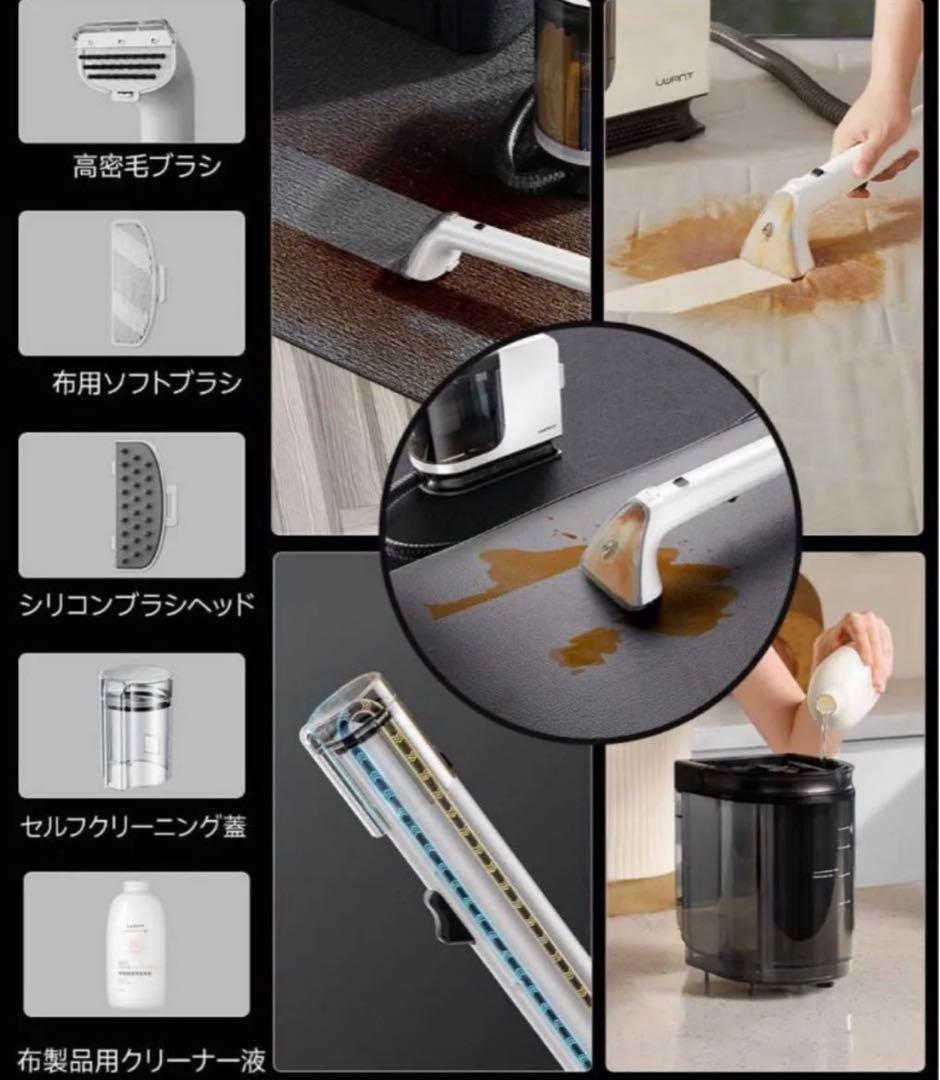 高密毛ブラシ

布用ソフトブラシ

シリコンブラシヘッド

セルフクリーニング蓋

布製品用クリーナー液

UWANT