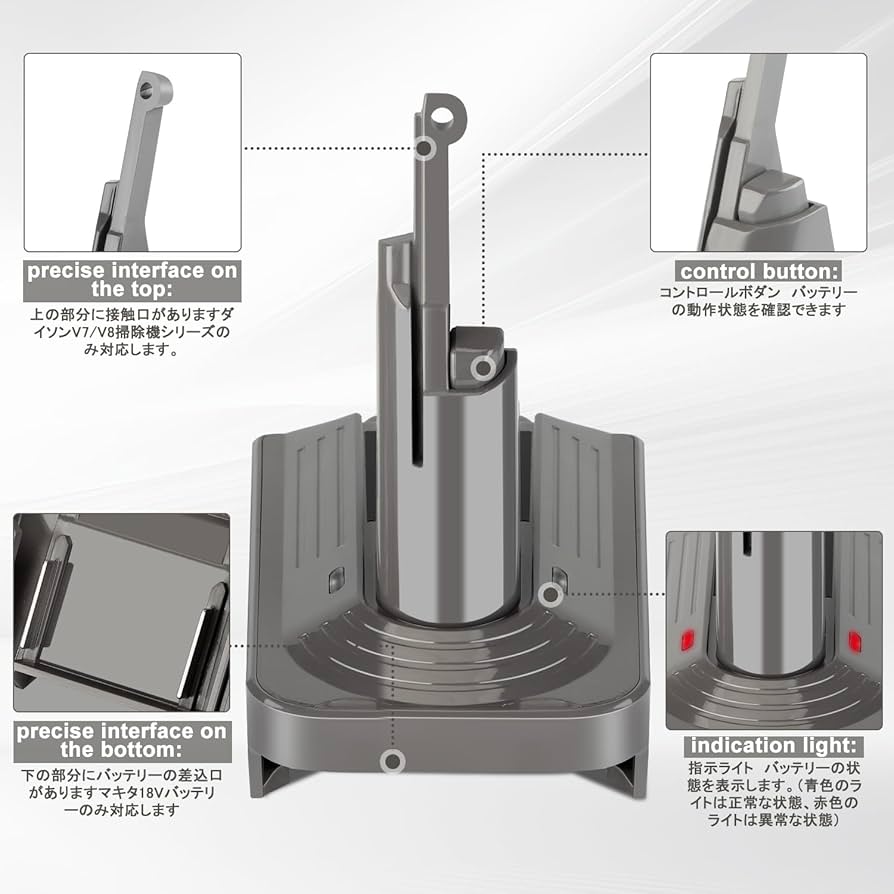 precise interface on the top:

上の部分に接触口がありますダイソンV7/V8掃除機シリーズのみ対応します。

control button:

コントロールボダン　バッテリーの動作状態を確認できます

precise interface on the bottom:

下の部分にバッテリーの差込口がありますマキタ18Vバッテリーのみ対応します

indication light:

指示ライト　バッテリーの状態を表示します。(青色のライトは正常な状態、赤色のライトは異常な状態)