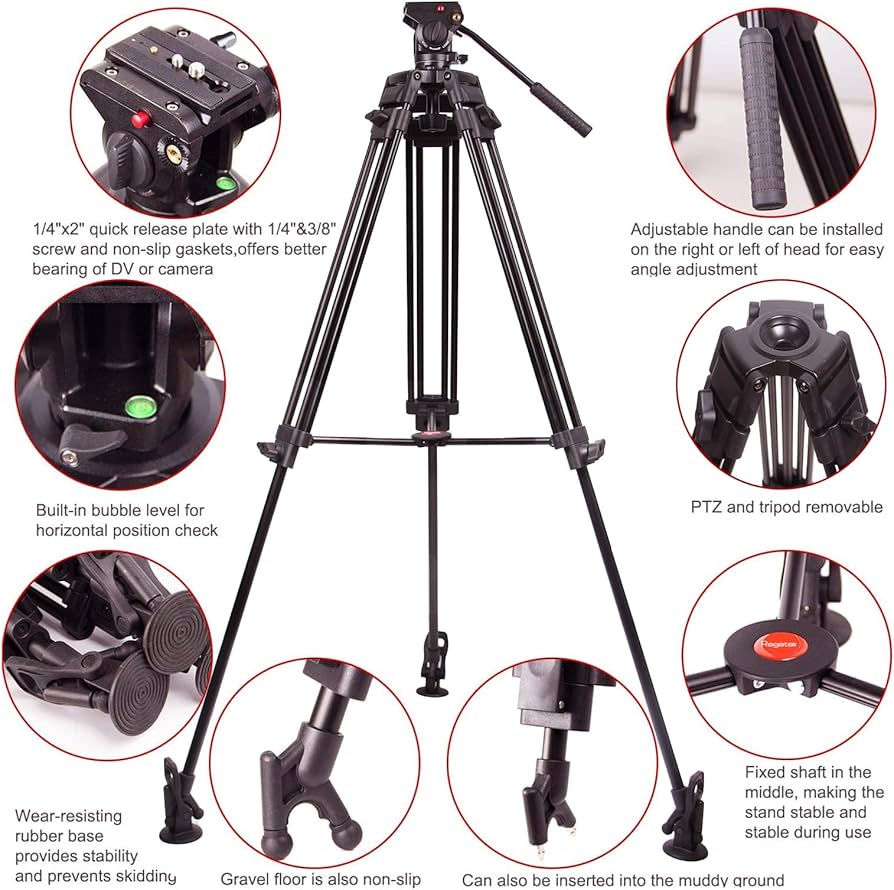 1/4"x2" quick release plate with 1/4"&3/8" screw and non-slip gaskets,offers better bearing of DV or camera

Adjustable handle can be installed on the right or left of head for easy angle adjustment

Built-in bubble level for horizontal position check

PTZ and tripod removable

Regetek

Fixed shaft in the middle, making the stand stable and stable during use

Wear-resisting rubber base provides stability and prevents skidding

Gravel floor is also non-slip

Can also be inserted into the muddy ground