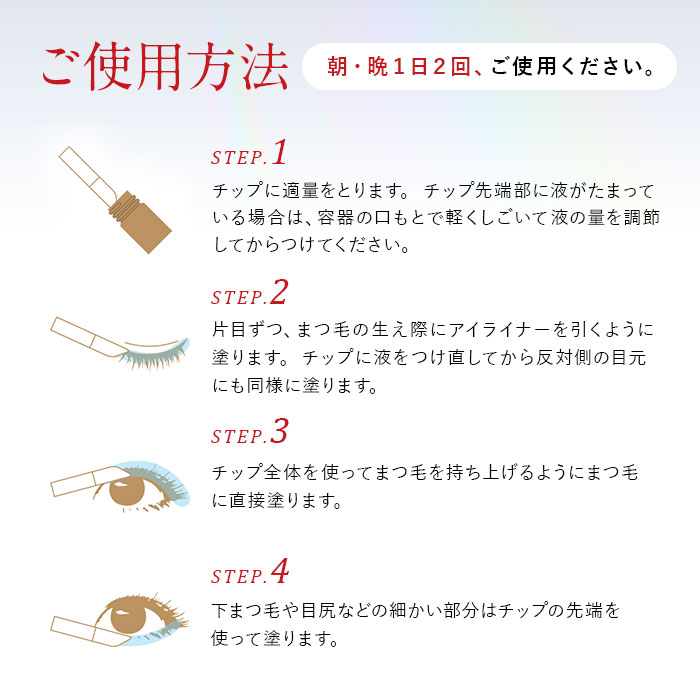 ご使用方法

朝・晩１日２回、ご使用ください。

STEP.1
チップに適量をとります。 チップ先端部に液がたまっている場合は、容器の口もとで軽くしごいて液の量を調節してからつけてください。

STEP.2
片目ずつ、まつ毛の生え際にアイライナーを引くように塗ります。 チップに液をつけ直してから反対側の目元にも同様に塗ります。

STEP.3
チップ全体を使ってまつ毛を持ち上げるようにまつ毛に直接塗ります。

STEP.4
下まつ毛や目尻などの細かい部分はチップの先端を使って塗ります。